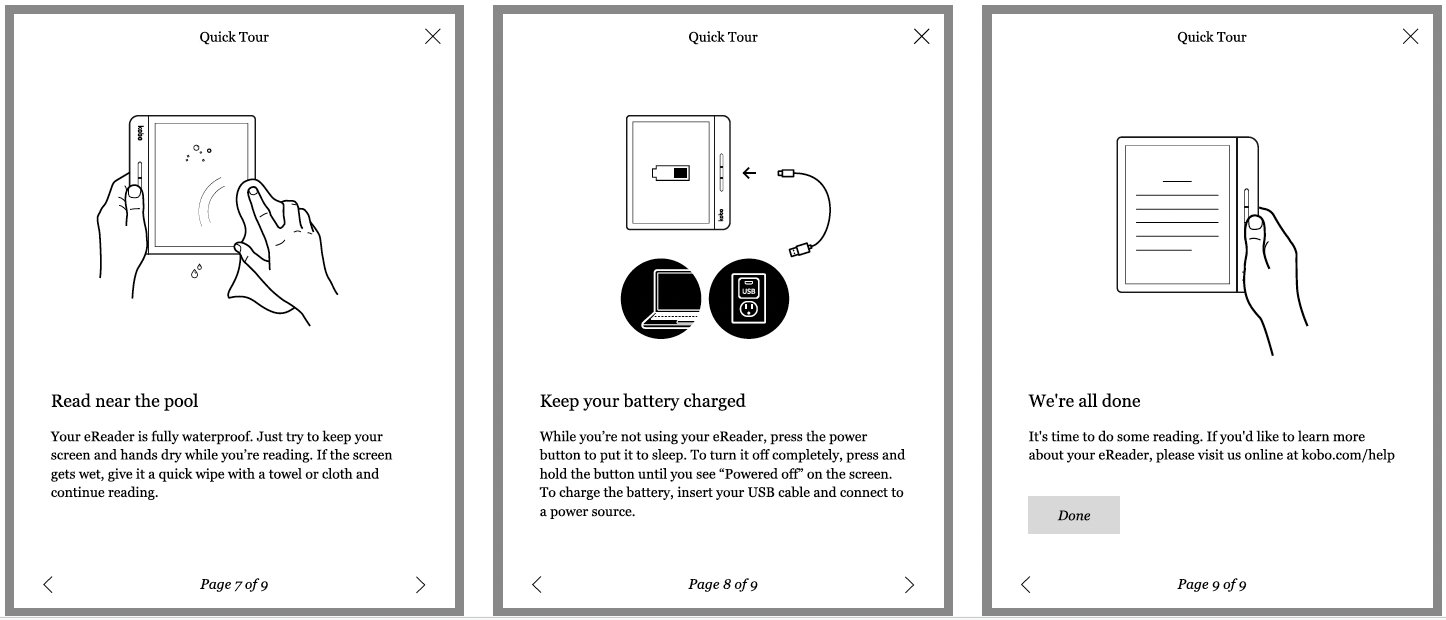 Quick Tour

kobo

Read near the pool

Your eReader is fully waterproof. Just try to keep your screen and hands dry while you're reading. If the screen gets wet, give it a quick wipe with a towel or cloth and continue reading.

Page 7 of 9

Quick Tour

kobo

USB

Keep your battery charged

While you're not using your eReader, press the power button to put it to sleep. To turn it off completely, press and hold the button until you see "Powered off" on the screen. To charge the battery, insert your USB cable and connect to a power source.

Page 8 of 9

Quick Tour

We're all done

It's time to do some reading. If you'd like to learn more about your eReader, please visit us online at kobo.com/help

Done

Page 9 of 9